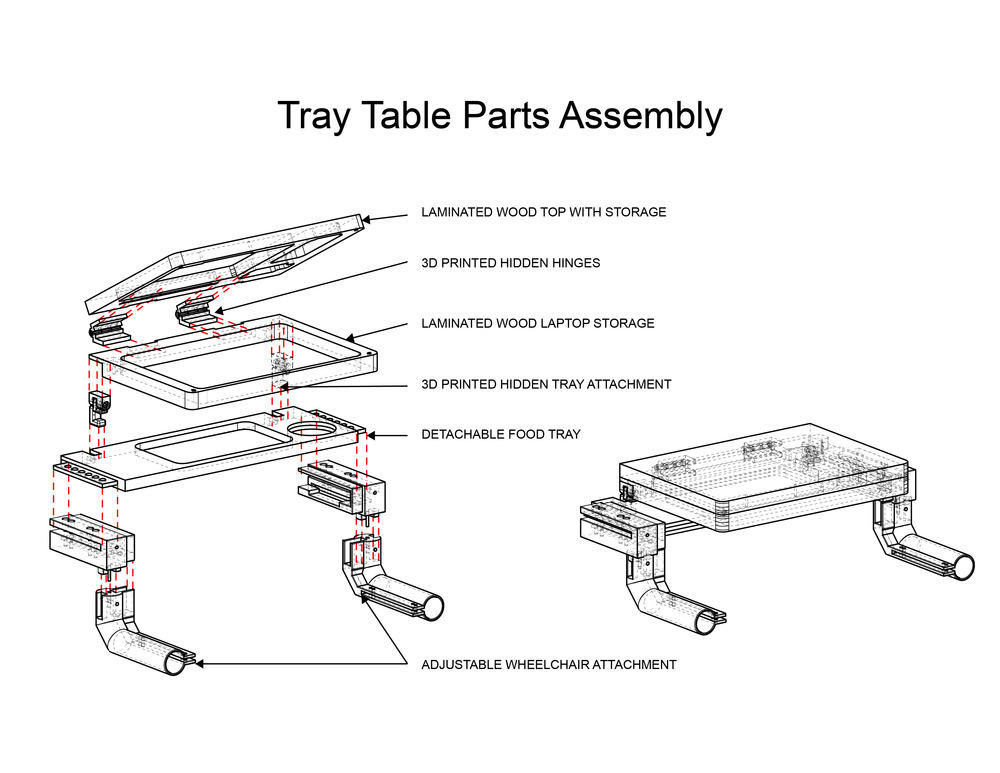 Tray Table Parts Assembly

LAMINATED WOOD TOP WITH STORAGE

3D PRINTED HIDDEN HINGES

LAMINATED WOOD LAPTOP STORAGE

3D PRINTED HIDDEN TRAY ATTACHMENT

DETACHABLE FOOD TRAY

ADJUSTABLE WHEELCHAIR ATTACHMENT